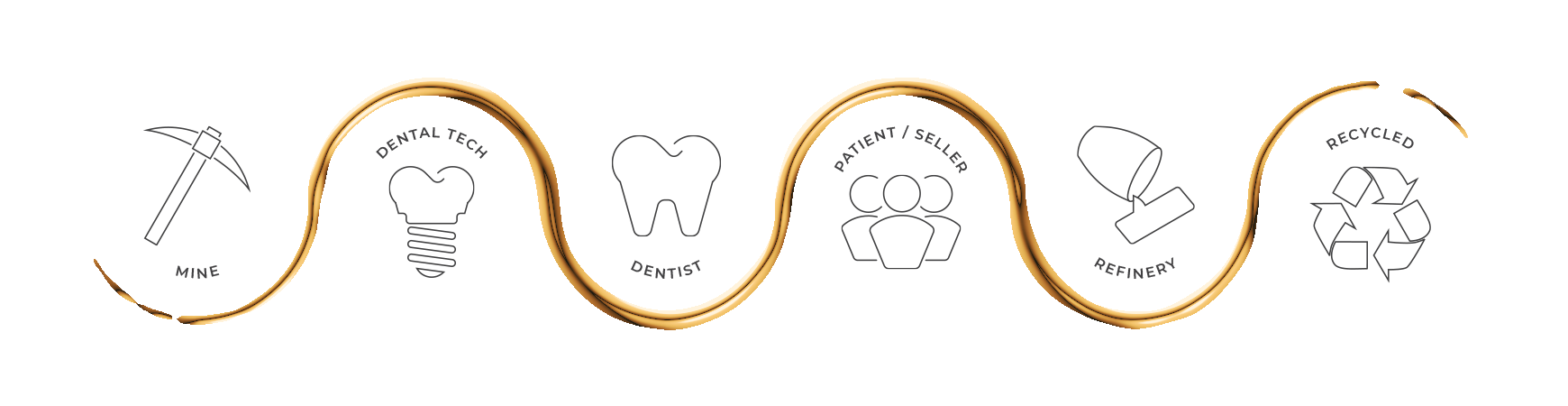 MINE

DENTAL TECH

DENTIST

PATIENT / SELLER

REFINERY

RECYCLED